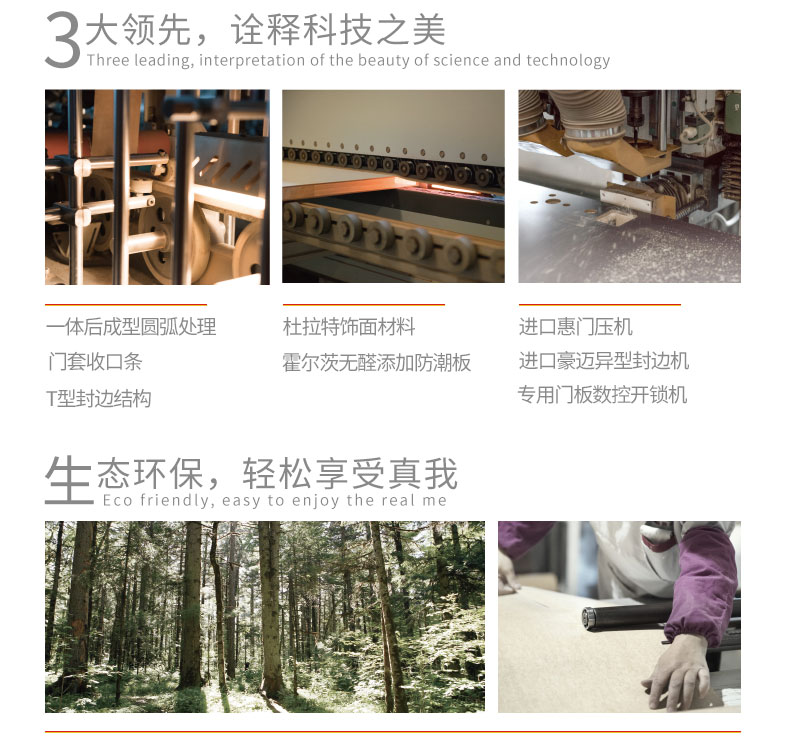 3大领先，诠释科技之美
Three leading, interpretation of the beauty of science and technology

一体后成型圆弧处理
门套收口条
T型封边结构

杜拉特饰面材料
霍尔茨无醛添加防潮板

进口惠门压机
进口豪迈异型封边机
专用门板数控开锁机

生态环保，轻松享受真我
Eco friendly, easy to enjoy the real me